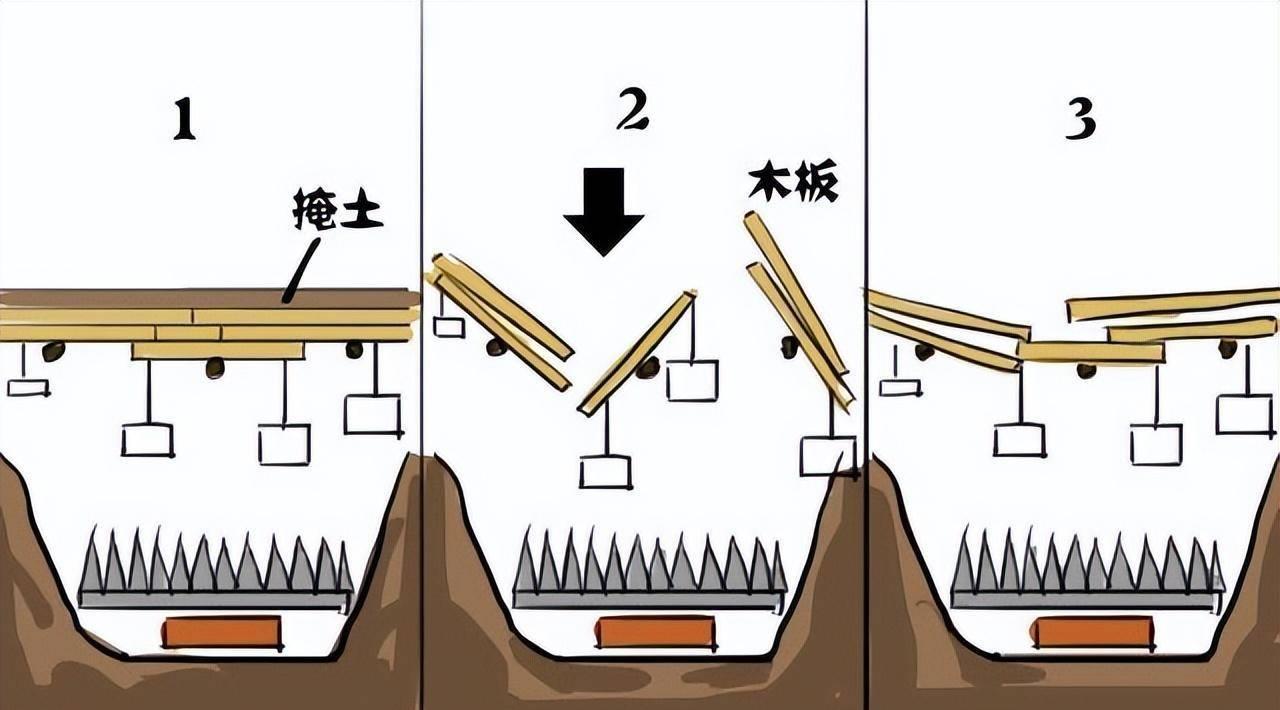 1

掩土

2

木板

3