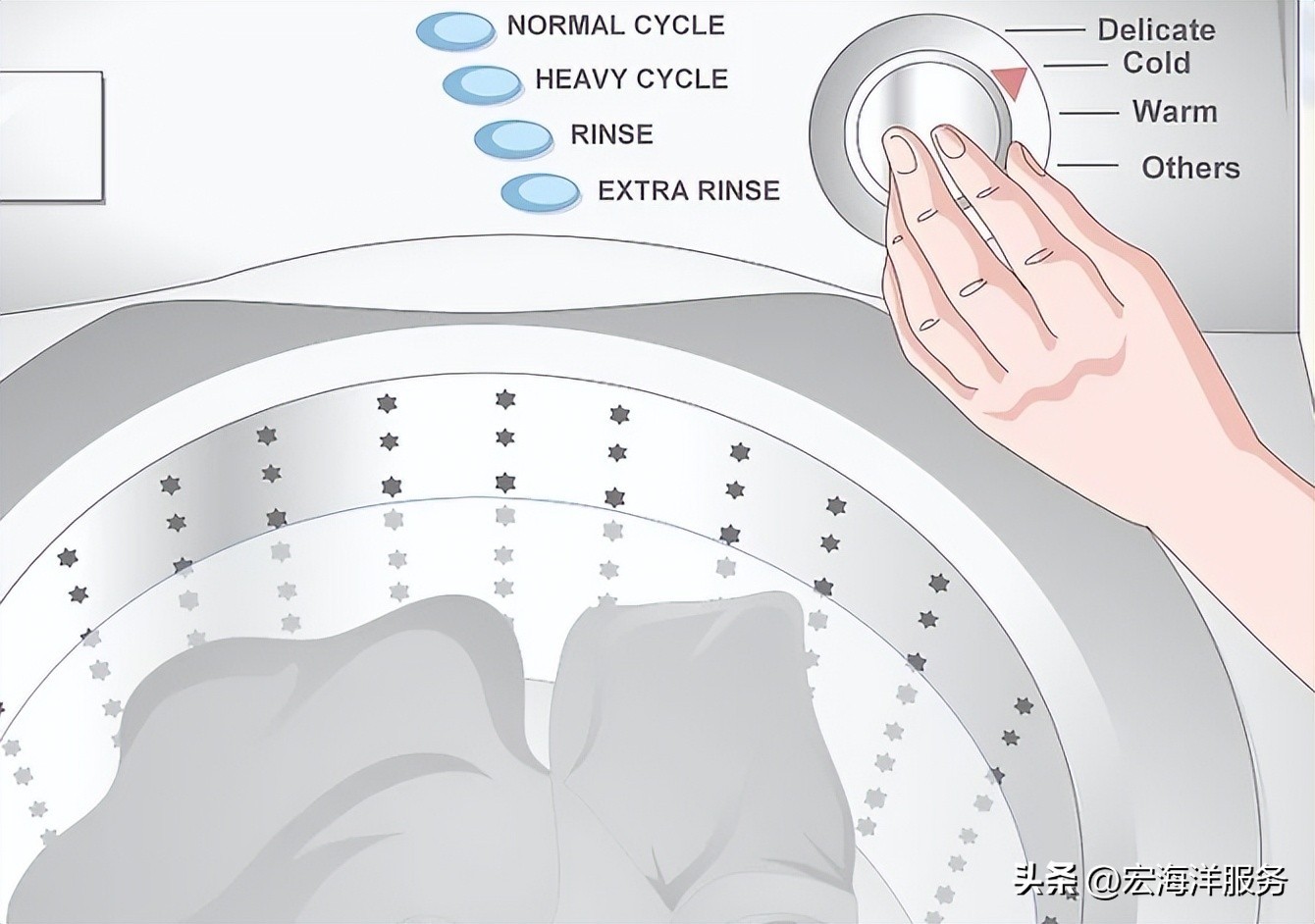 NORMAL CYCLE
HEAVY CYCLE
RINSE
EXTRA RINSE

Delicate
Cold
Warm
Others

头条 @宏海洋服务