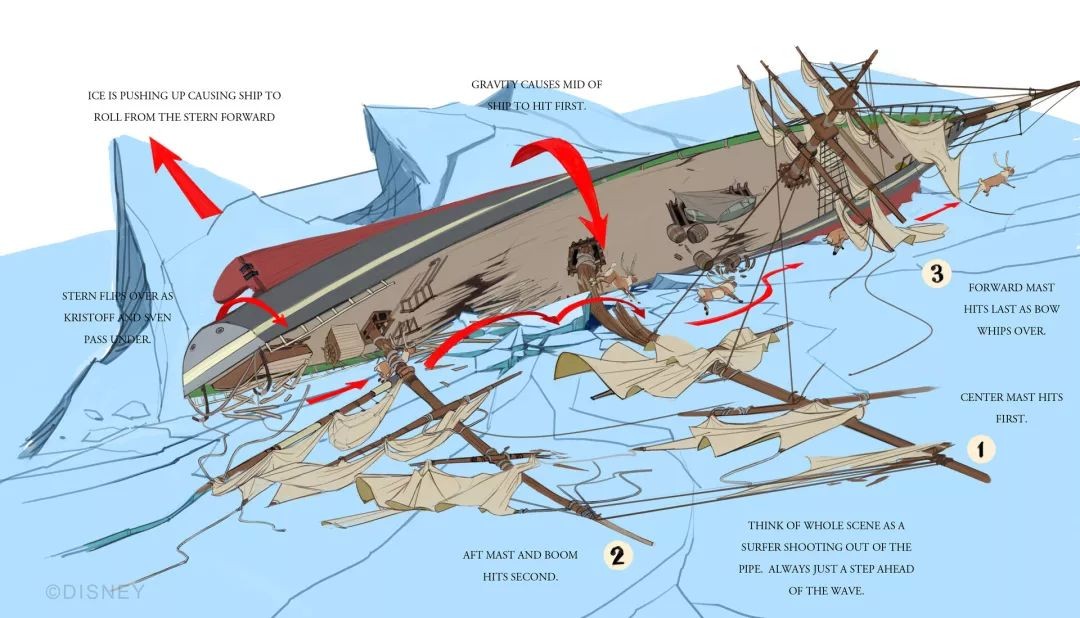 ICE IS PUSHING UP CAUSING SHIP TO ROLL FROM THE STERN FORWARD

GRAVITY CAUSES MID OF SHIP TO HIT FIRST.

STERN FLIPS OVER AS KRISTOFF AND SVEN PASS UNDER.

3

FORWARD MAST HITS LAST AS BOW WHIPS OVER.

CENTER MAST HITS FIRST.

1

2

AFT MAST AND BOOM HITS SECOND.

THINK OF WHOLE SCENE AS A SURFER SHOOTING OUT OF THE PIPE. ALWAYS JUST A STEP AHEAD OF THE WAVE.

©DISNEY