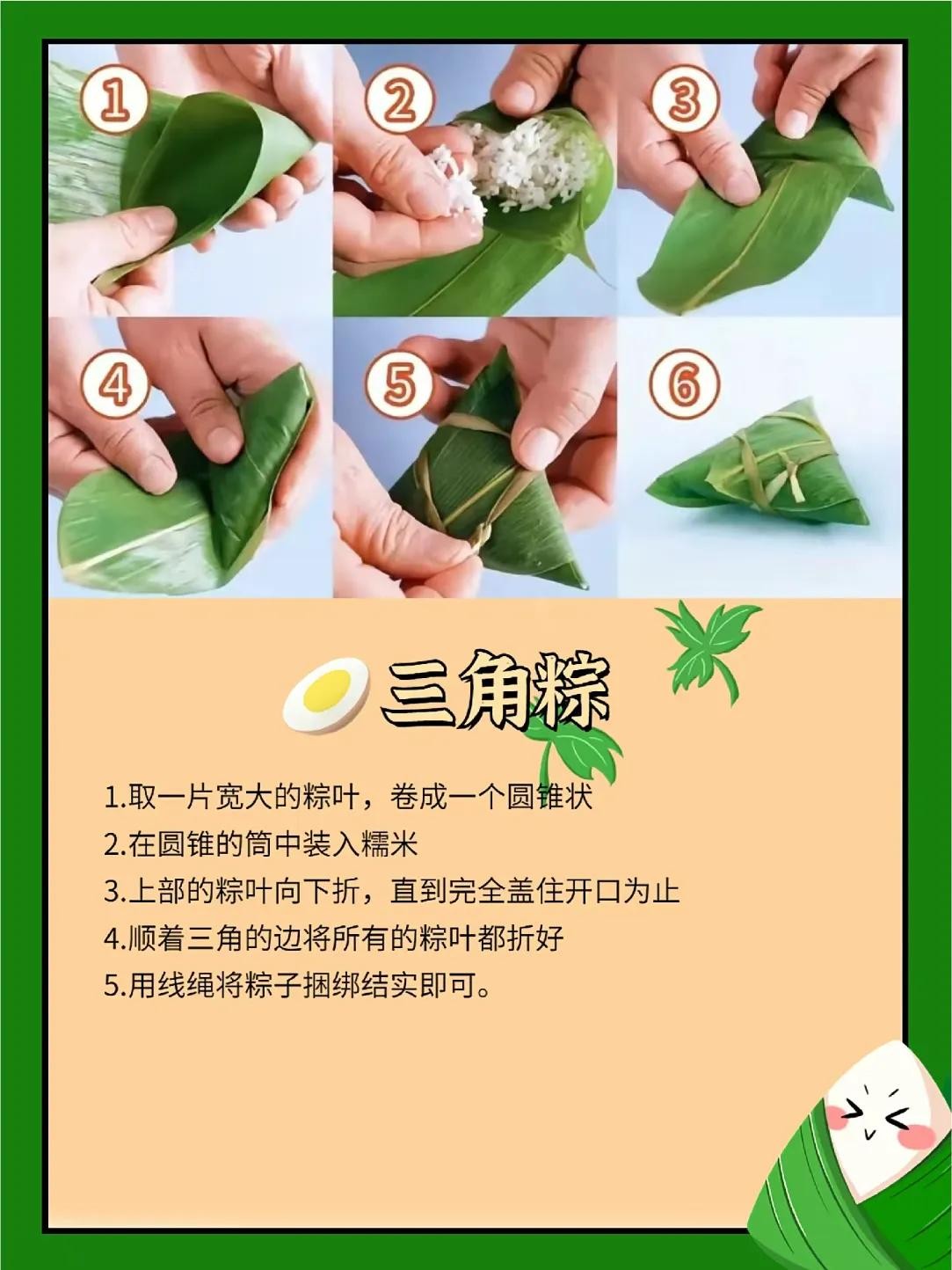 ①

②

③

④

⑤

⑥

三角粽

1.取一片宽大的粽叶，卷成一个圆锥状
2.在圆锥的筒中装入糯米
3.上部的粽叶向下折，直到完全盖住开口为止
4.顺着三角的边将所有的粽叶都折好
5.用线绳将粽子捆绑结实即可。