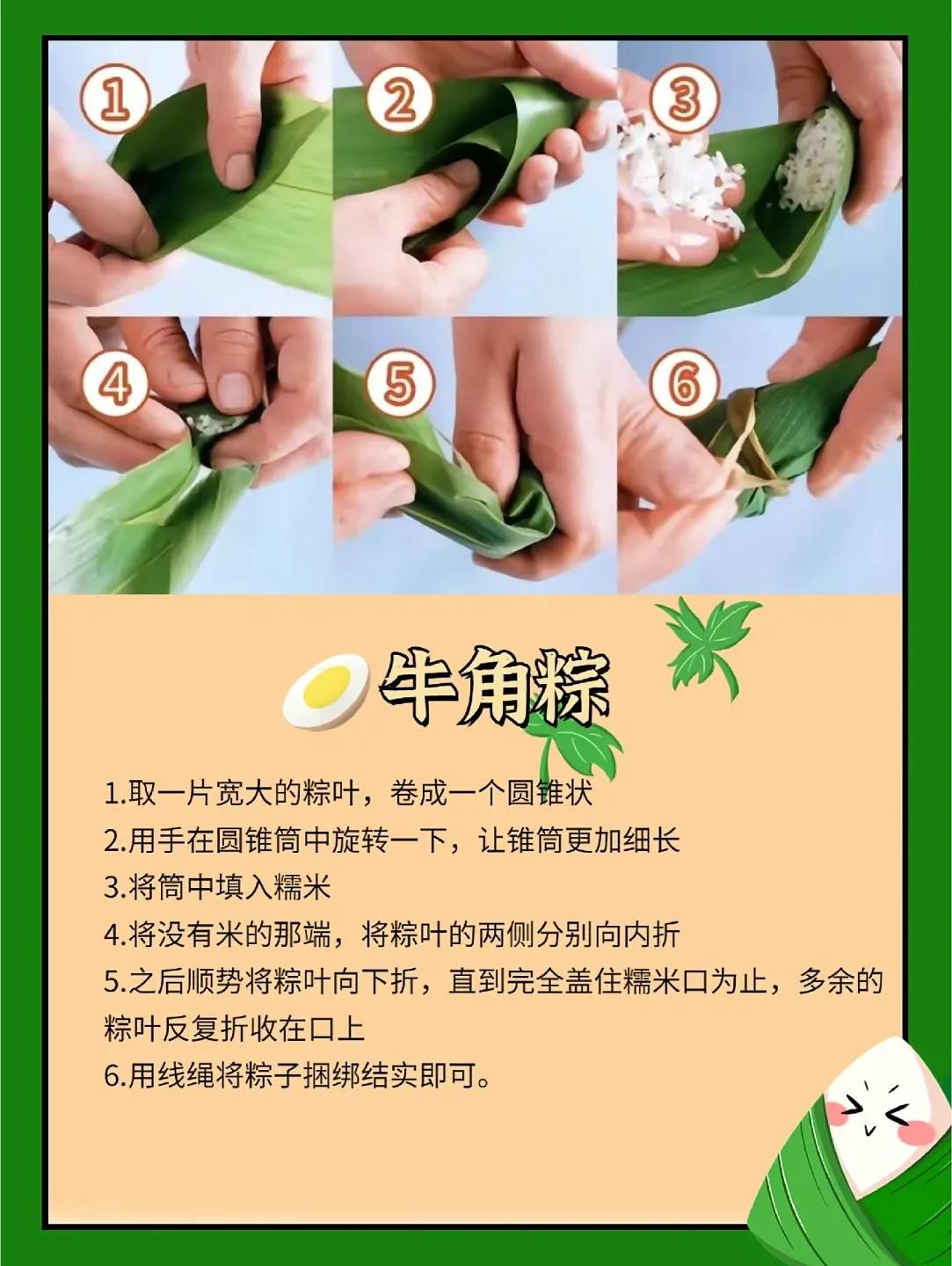 ①

②

③

④

⑤

⑥

牛角粽

1.取一片宽大的粽叶，卷成一个圆锥状
2.用手在圆锥筒中旋转一下，让锥筒更加细长
3.将筒中填入糯米
4.将没有米的那端，将粽叶的两侧分别向内折
5.之后顺势将粽叶向下折，直到完全盖住糯米口为止，多余的粽叶反复折收在口上
6.用线绳将粽子捆绑结实即可。